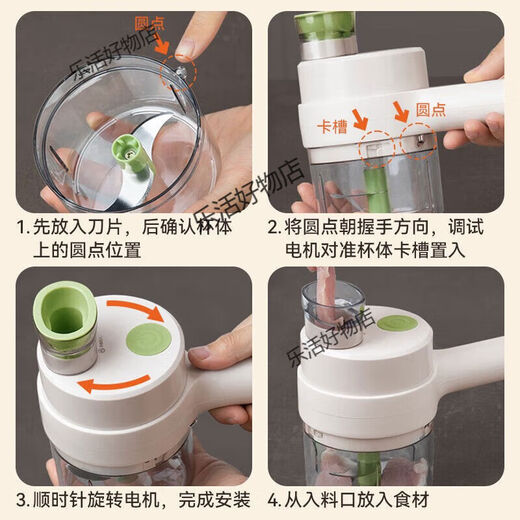 圆点

乐活好物店

1. 先放入刀片，后确认杯体上的圆点位置

卡槽

圆点

乐活好物店

2. 将圆点朝握手方向，调试电机对准杯体卡槽置入

3. 顺时针旋转电机，完成安装

乐活好物店

4. 从入料口放入食材