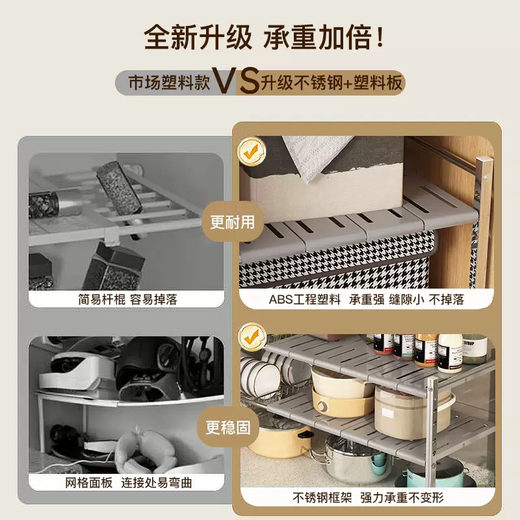 全新升级 承重加倍！

市场塑料款 VS 升级不锈钢+塑料板

更耐用

简易杆棍 容易掉落

ABS工程塑料 承重强 缝隙小 不掉落

更稳固

网格面板 连接处易弯曲

不锈钢框架 强力承重不变形