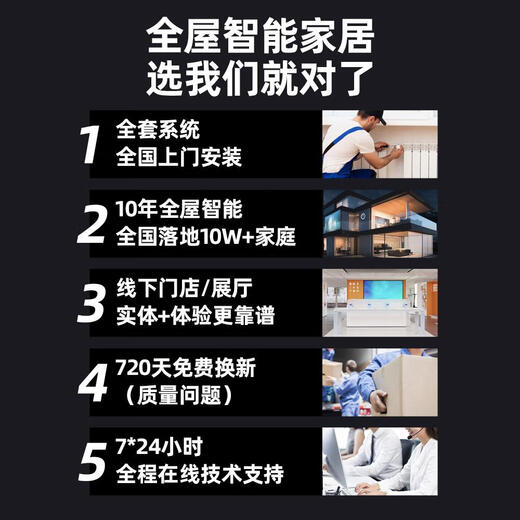 全屋智能家居
选我们就对了

1 全套系统
全国上门安装

2 10年全屋智能
全国落地10W+家庭

3 线下门店/展厅
实体+体验更靠谱

4 720天免费换新
（质量问题）

5 7*24小时
全程在线技术支持