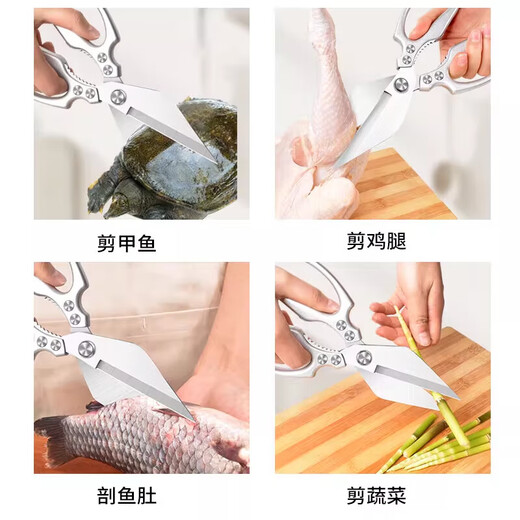 剪甲鱼

剪鸡腿

剖鱼肚

剪蔬菜