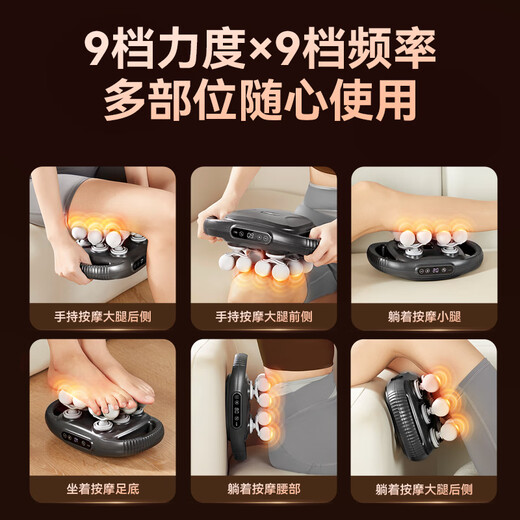 9档力度×9档频率
多部位随心使用

手持按摩大腿后侧

手持按摩大腿前侧

躺着按摩小腿

坐着按摩足底

躺着按摩腰部

躺着按摩大腿后侧