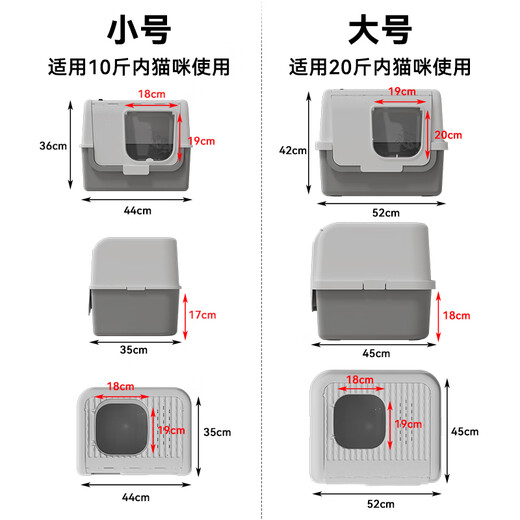 小号
适用10斤内猫咪使用

18cm
36cm
19cm
44cm

17cm
35cm

18cm
19cm
35cm
44cm

大号
适用20斤内猫咪使用

19cm
42cm
20cm
52cm

18cm
45cm

18cm
19cm
45cm
52cm