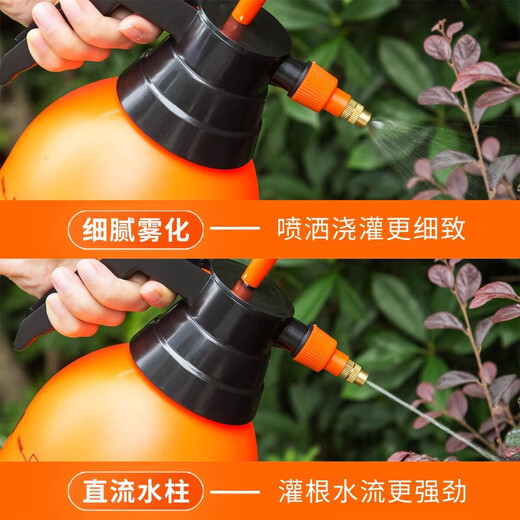 细腻雾化 —— 喷洒浇灌更细致

直流水柱 —— 灌根水流更强劲