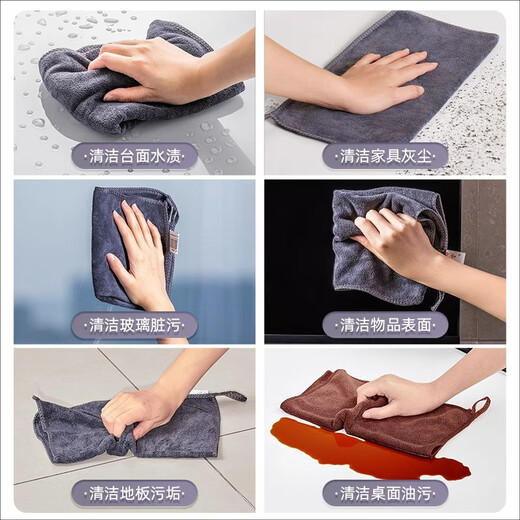 ·清洁台面水渍·

·清洁家具灰尘·

·清洁玻璃脏污·

·清洁物品表面·

·清洁地板污垢·

·清洁桌面油污·