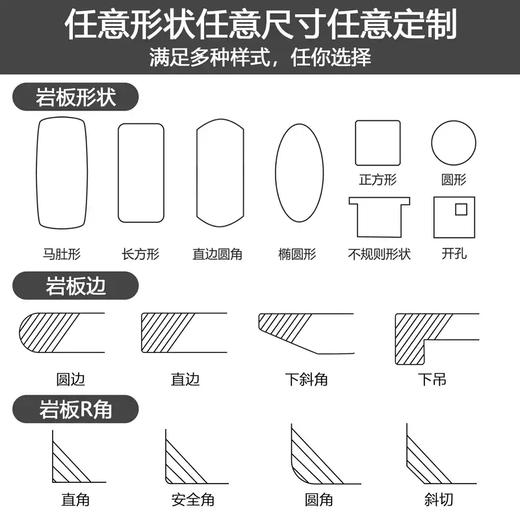 任意形状任意尺寸任意定制
满足多种样式，任你选择

岩板形状

正方形
圆形

马肚形
长方形
直边圆角
椭圆形
不规则形状
开孔

岩板边

圆边
直边
下斜角
下吊

岩板R角

直角
安全角
圆角
斜切