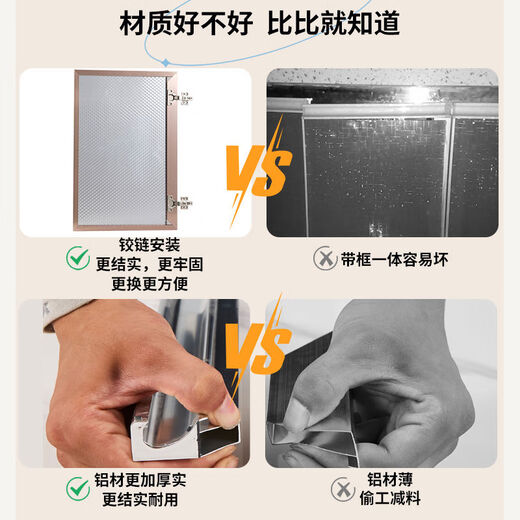 材质好不好 比比就知道

VS

铰链安装
更结实，更牢固
更换更方便

带框一体容易坏

VS

铝材更加厚实
更结实耐用

铝材薄
偷工减料