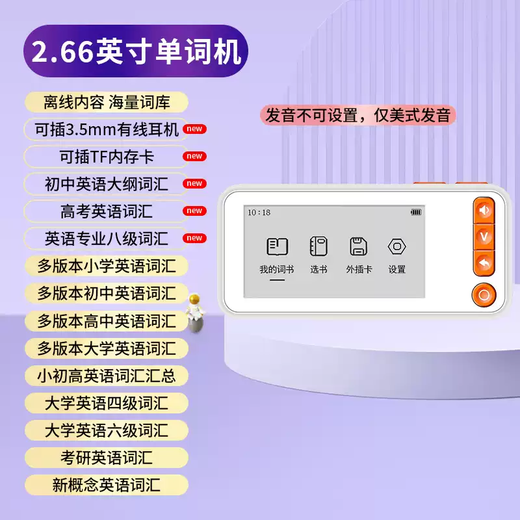 2.66英寸单词机

离线内容 海量词库

可插3.5mm有线耳机 new

可插TF内存卡 new

初中英语大纲词汇 new

高考英语词汇 new

英语专业八级词汇 new

多版本小学英语词汇

多版本初中英语词汇

多版本高中英语词汇

多版本大学英语词汇

小初高英语词汇汇总

大学英语四级词汇

大学英语六级词汇

考研英语词汇

新概念英语词汇

发音不可设置，仅美式发音

10:18

我的词书

选书

外插卡

设置

V