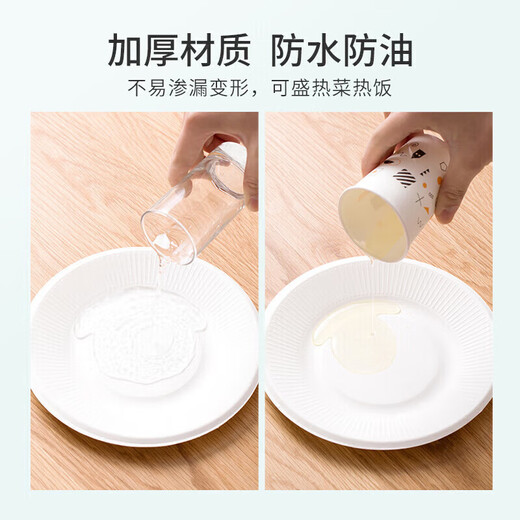 加厚材质 防水防油

不易渗漏变形，可盛热菜热饭