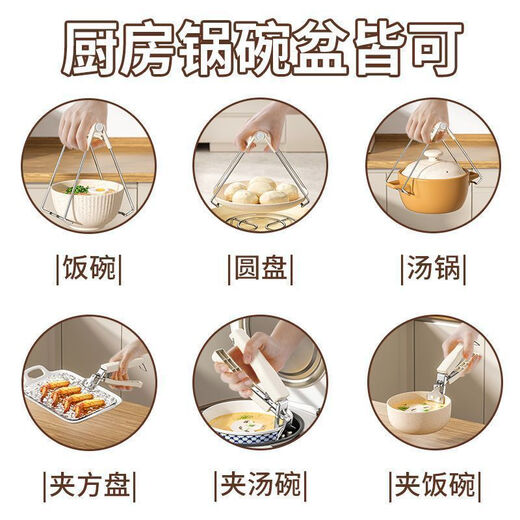 厨房锅碗盆皆可

|饭碗|

|圆盘|

|汤锅|

|夹方盘|

|夹汤碗|

|夹饭碗|