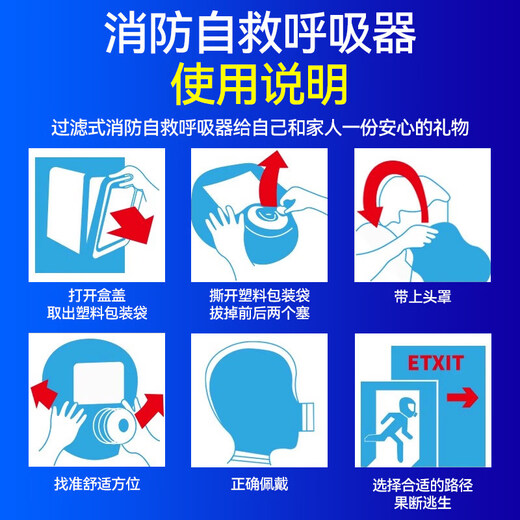 消防自救呼吸器
使用说明

过滤式消防自救呼吸器给自己和家人一份安心的礼物

打开盒盖
取出塑料包装袋

撕开塑料包装袋
拔掉前后两个塞

带上头罩

找准舒适方位

正确佩戴

ETXIT

选择合适的路径
果断逃生