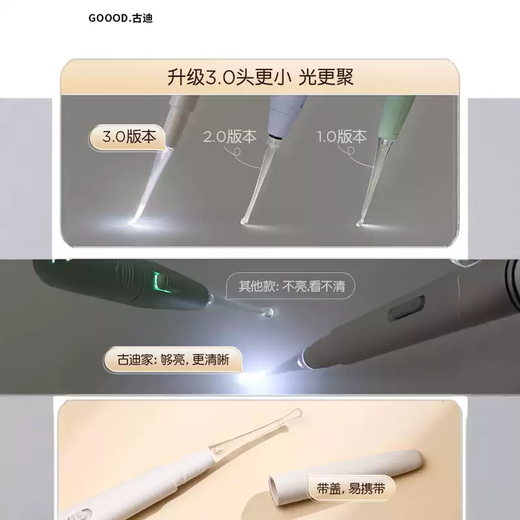 GOOOD.古迪

升级3.0头更小 光更聚

3.0版本

2.0版本

1.0版本

其他款: 不亮,看不清

古迪家: 够亮, 更清晰

带盖, 易携带