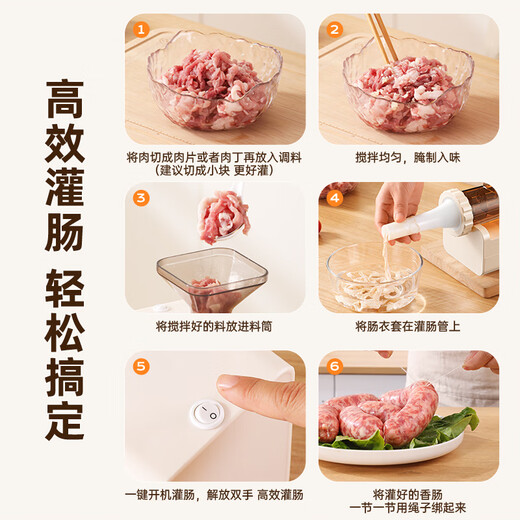 高效灌肠 轻松搞定

1
将肉切成肉片或者肉丁再放入调料
（建议切成小块 更好灌）

2
搅拌均匀，腌制入味

3
将搅拌好的料放进料筒

4
将肠衣套在灌肠管上

5
一键开机灌肠，解放双手 高效灌肠

6
将灌好的香肠
一节一节用绳子绑起来