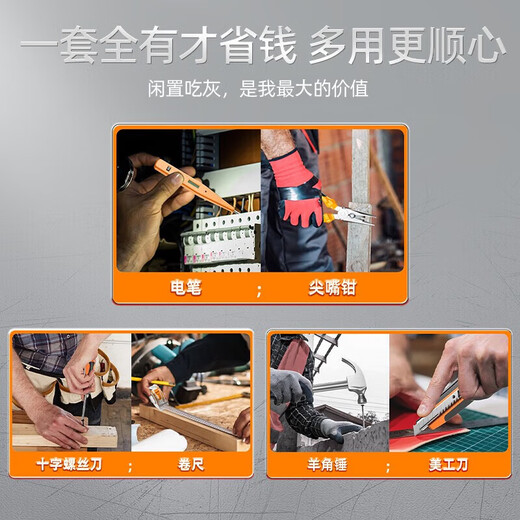 一套全有才省钱 多用更顺心

闲置吃灰，是我最大的价值

电笔 ； 尖嘴钳

十字螺丝刀 ； 卷尺

羊角锤 ； 美工刀