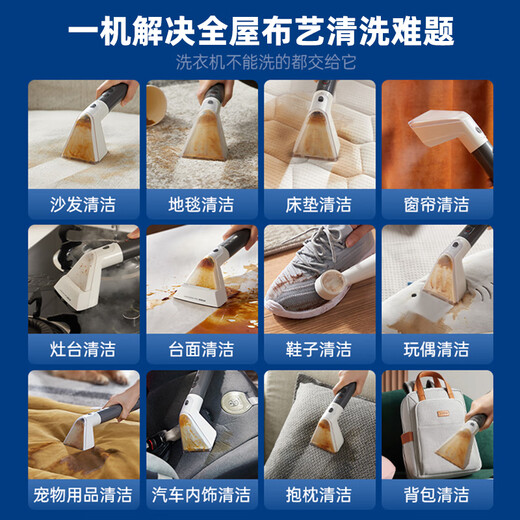 一机解决全屋布艺清洗难题

洗衣机不能洗的都交给它

沙发清洁

地毯清洁

床垫清洁

窗帘清洁

灶台清洁

台面清洁

鞋子清洁

玩偶清洁

宠物用品清洁

汽车内饰清洁

抱枕清洁

背包清洁