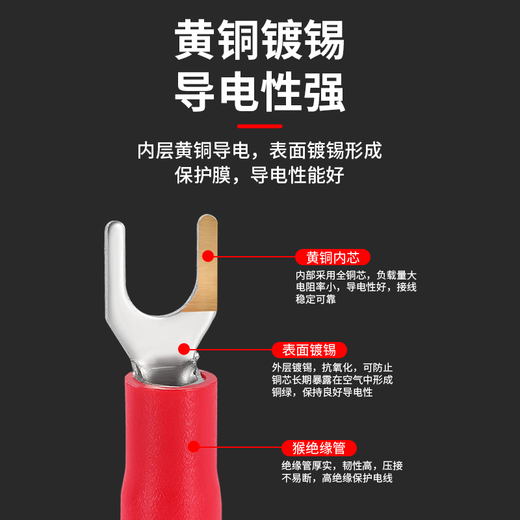 黄铜镀锡
导电性强

内层黄铜导电，表面镀锡形成保护膜，导电性能好

黄铜内芯
内部采用全铜芯，负载量大电阻率小，导电性好，接线稳定可靠

表面镀锡
外层镀锡，抗氧化，可防止铜芯长期暴露在空气中形成铜绿，保持良好导电性

猴绝缘管
绝缘管厚实，韧性高，压接不易断，高绝缘保护电线