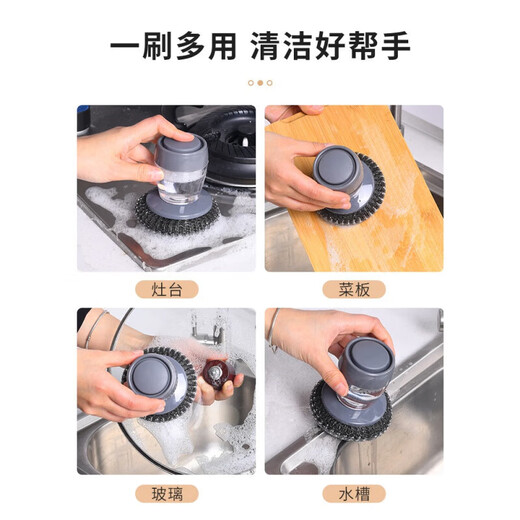 一刷多用 清洁好帮手

灶台

菜板

玻璃

水槽