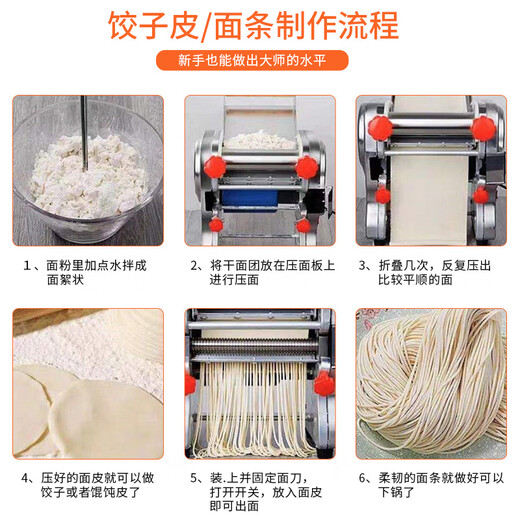 饺子皮/面条制作流程

新手也能做出大师的水平

1、面粉里加点水拌成面絮状

2、将干面团放在压面板上进行压面

3、折叠几次，反复压出比较平顺的面

4、压好的面皮就可以做饺子或者馄饨皮了

5、装.上并固定面刀，打开开关，放入面皮即可出面

6、柔韧的面条就做好可以下锅了