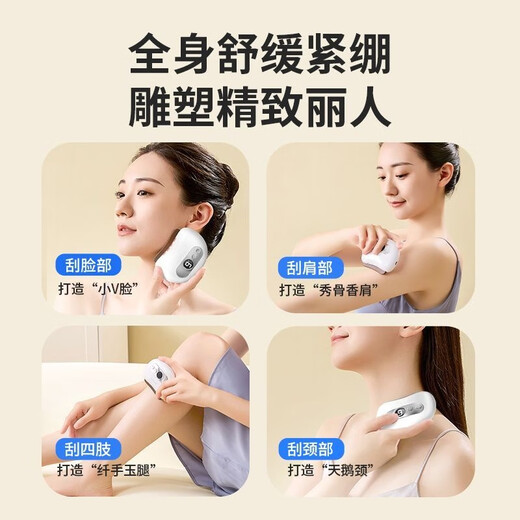 全身舒缓紧绷
雕塑精致丽人

刮脸部
打造“小V脸”

刮肩部
打造“秀骨香肩”

刮四肢
打造“纤手玉腿”

刮颈部
打造“天鹅颈”