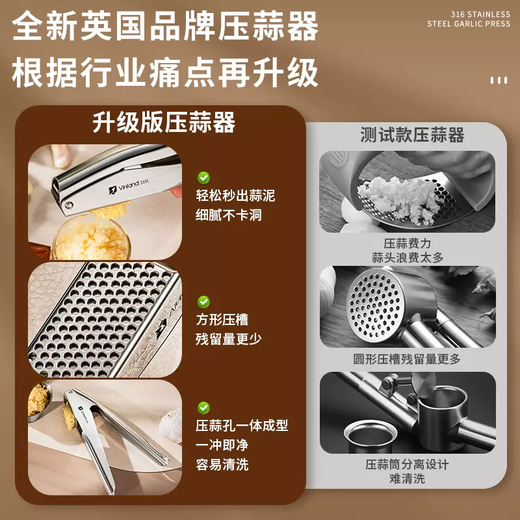 全新英国品牌压蒜器
根据行业痛点再升级

316 STAINLESS
STEEL GARLIC PRESS

升级版压蒜器

Vinland 316L

轻松秒出蒜泥
细腻不卡洞

方形压槽
残留量更少

压蒜孔一体成型
一冲即净
容易清洗

测试款压蒜器

压蒜费力
蒜头浪费太多

圆形压槽残留量更多

压蒜筒分离设计
难清洗