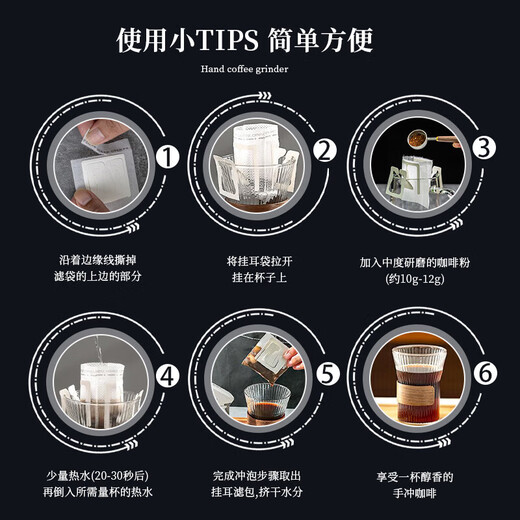 使用小TIPS 简单方便

Hand coffee grinder

1

沿着边缘线撕掉
滤袋的上边的部分

2

将挂耳袋拉开
挂在杯子上

3

加入中度研磨的咖啡粉
(约10g-12g)

4

少量热水(20-30秒后)
再倒入所需量杯的热水

5

完成冲泡步骤取出
挂耳滤包,挤干水分

6

享受一杯醇香的
手冲咖啡