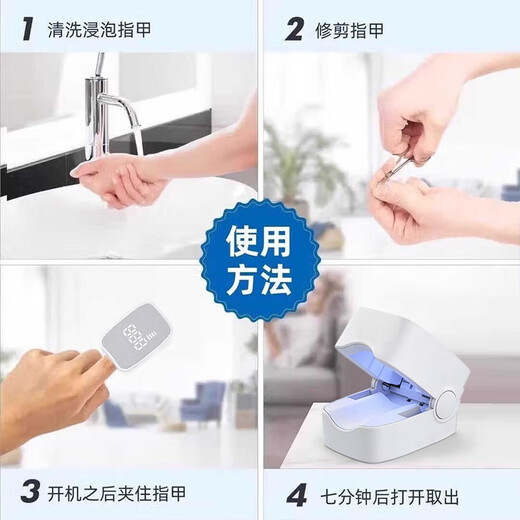 1 清洗浸泡指甲

2 修剪指甲

使用方法

88

3 开机之后夹住指甲

4 七分钟后打开取出