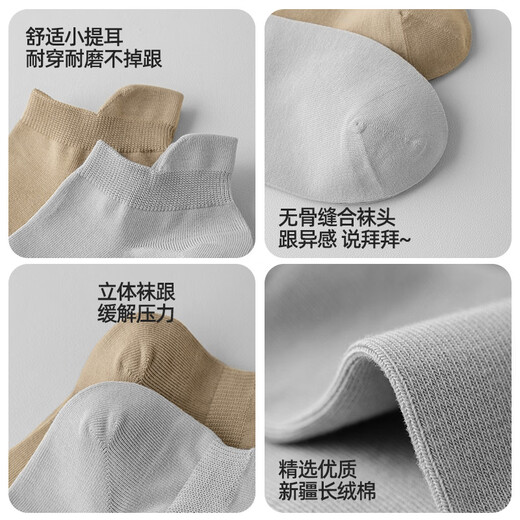 舒适小提耳
耐穿耐磨不掉跟

无骨缝合袜头
跟异感 说拜拜~

立体袜跟
缓解压力

精选优质
新疆长绒棉