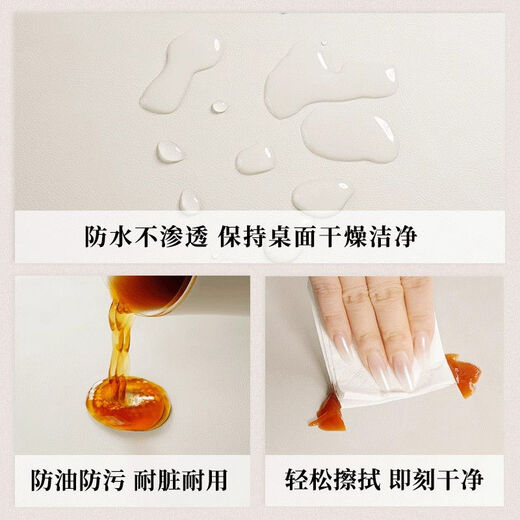 防水不渗透 保持桌面干燥洁净

防油防污 耐脏耐用

轻松擦拭 即刻干净