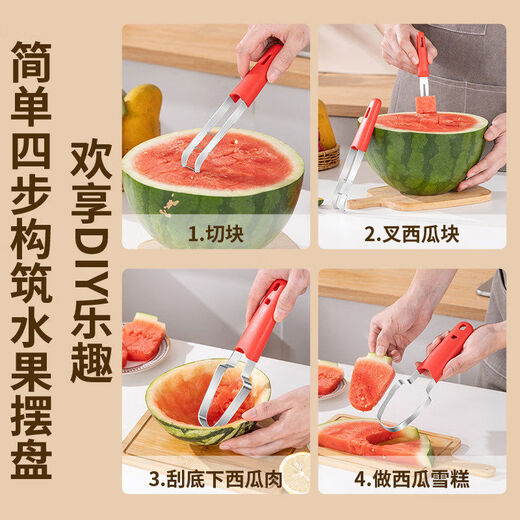 简单四步构筑水果摆盘

欢享DIY乐趣

1.切块

2.叉西瓜块

3.刮底下西瓜肉

4.做西瓜雪糕