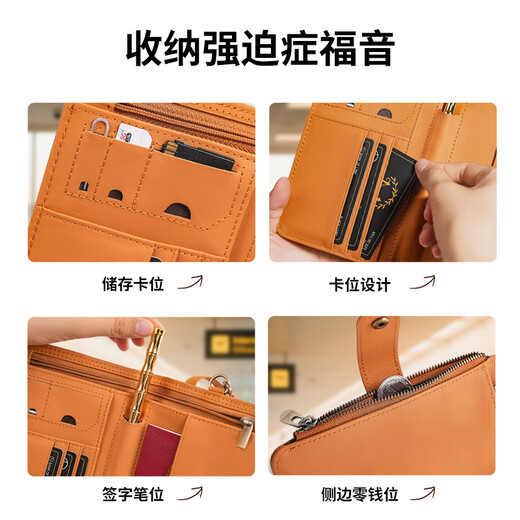 收纳强迫症福音

储存卡位

卡位设计

签字笔位

侧边零钱位