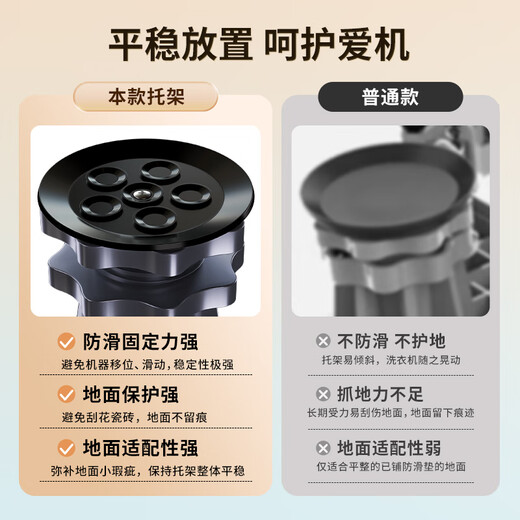 平稳放置 呵护爱机

本款托架

防滑固定力强
避免机器移位、滑动，稳定性极强

地面保护强
避免刮花瓷砖，地面不留痕

地面适配性强
弥补地面小瑕疵，保持托架整体平稳

普通款

不防滑 不护地
托架易倾斜，洗衣机随之晃动

抓地力不足
长期受力易刮伤地面，地面留下痕迹

地面适配性弱
仅适合平整的已铺防滑垫的地面