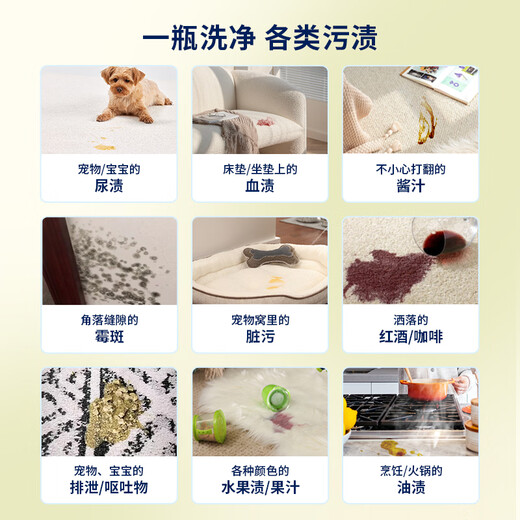 一瓶洗净 各类污渍

宠物/宝宝的
尿渍

床垫/坐垫上的
血渍

不小心打翻的
酱汁

角落缝隙的
霉斑

宠物窝里的
脏污

洒落的
红酒/咖啡

宠物、宝宝的
排泄/呕吐物

各种颜色的
水果渍/果汁

烹饪/火锅的
油渍