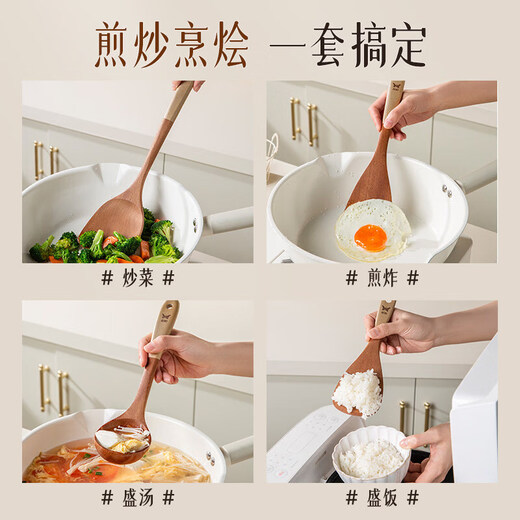 煎炒烹烩 一套搞定

# 炒菜 #

# 煎炸 #

# 盛汤 #

# 盛饭 #