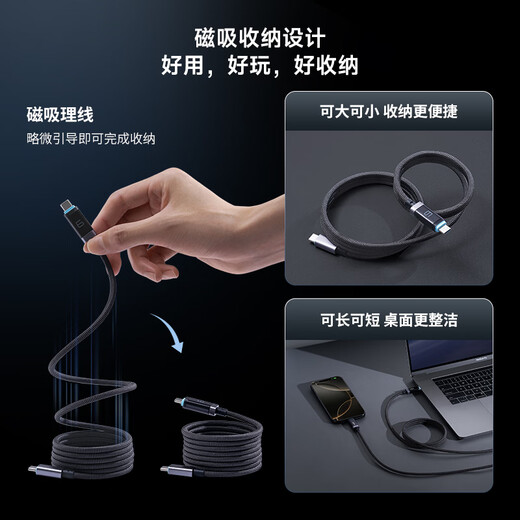 磁吸收纳设计
好用，好玩，好收纳

磁吸理线
略微引导即可完成收纳

可大可小 收纳更便捷

可长可短 桌面更整洁