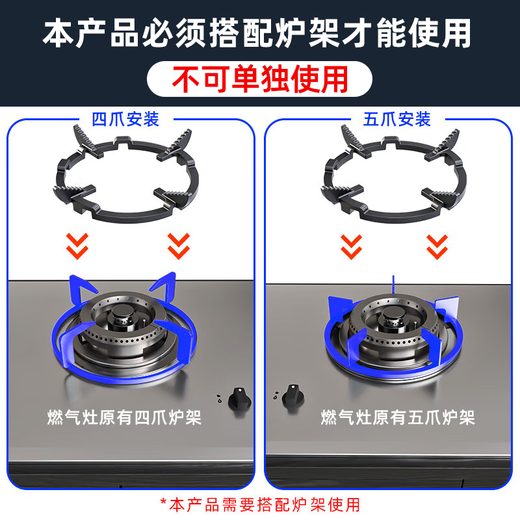 本产品必须搭配炉架才能使用

不可单独使用

四爪安装

燃气灶原有四爪炉架

五爪安装

燃气灶原有五爪炉架

*本产品需要搭配炉架使用