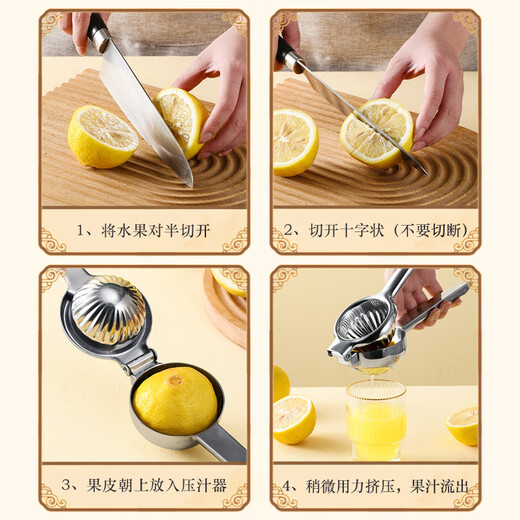 1、将水果对半切开

2、切开十字状（不要切断）

3、果皮朝上放入压汁器

4、稍微用力挤压，果汁流出