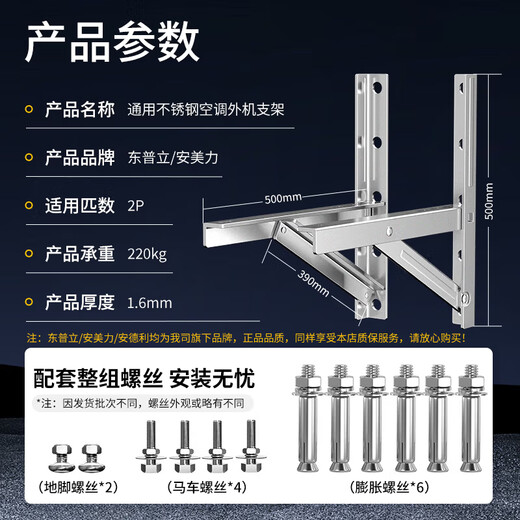 产品参数

产品名称 通用不锈钢空调外机支架

产品品牌 东普立/安美力

适用匹数 2P

产品承重 220kg

产品厚度 1.6mm

500mm

500mm

390mm

注：东普立/安美力/安德利均为我司旗下品牌，正品品质，同样享受本店质保服务，请放心购买！

配套整组螺丝 安装无忧

*注：因发货批次不同，螺丝外观或略有不同

(地脚螺丝*2)

(马车螺丝*4)

(膨胀螺丝*6)