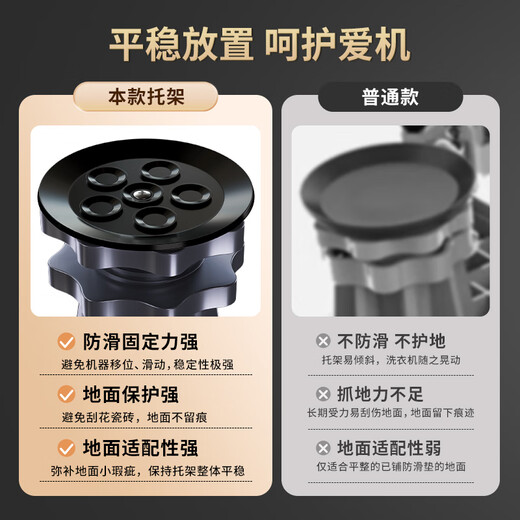 平稳放置 呵护爱机

本款托架

防滑固定力强
避免机器移位、滑动，稳定性极强

地面保护强
避免刮花瓷砖，地面不留痕

地面适配性强
弥补地面小瑕疵，保持托架整体平稳

普通款

不防滑 不护地
托架易倾斜，洗衣机随之晃动

抓地力不足
长期受力易刮伤地面，地面留下痕迹

地面适配性弱
仅适合平整的已铺防滑垫的地面