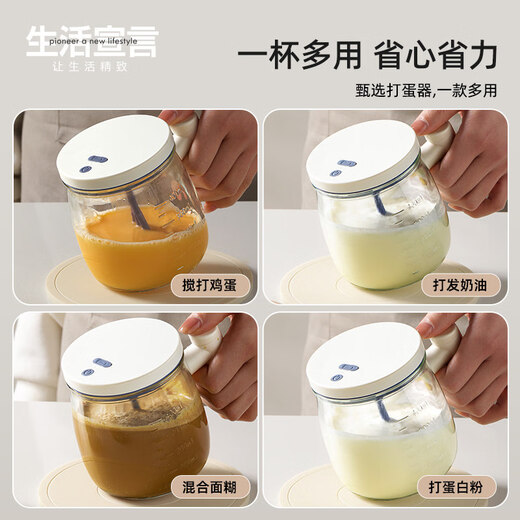 生活宣言
pioneer a new lifestyle
让生活精致

一杯多用 省心省力

甄选打蛋器,一款多用

搅打鸡蛋

打发奶油

混合面糊

打蛋白粉