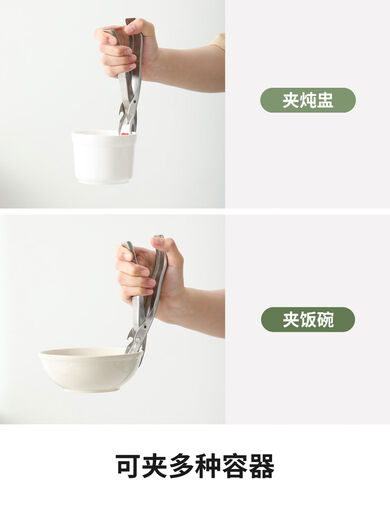 夹炖盅

夹饭碗

可夹多种容器