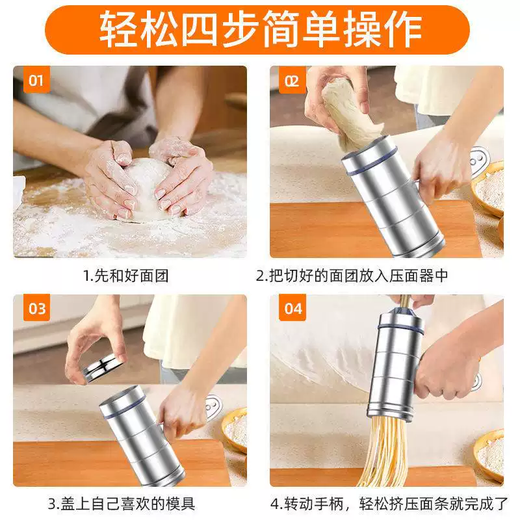 轻松四步简单操作

01

1.先和好面团

02

2.把切好的面团放入压面器中

03

3.盖上自己喜欢的模具

04

4.转动手柄，轻松挤压面条就完成了