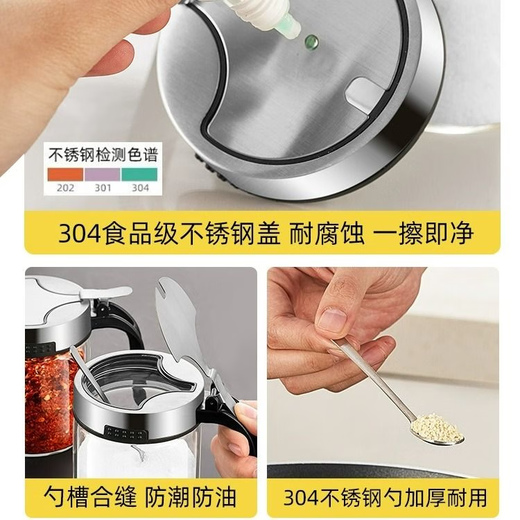 不锈钢检测色谱

202 301 304

304食品级不锈钢盖 耐腐蚀 一擦即净

勺槽合缝 防潮防油

304不锈钢勺加厚耐用