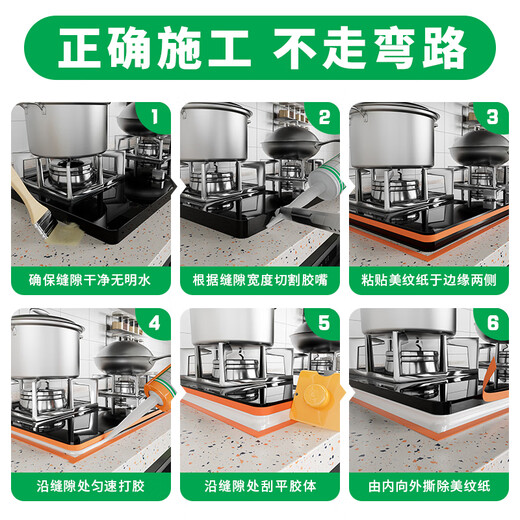 正确施工 不走弯路

1
确保缝隙干净无明水

2
根据缝隙宽度切割胶嘴

3
粘贴美纹纸于边缘两侧

4
沿缝隙处匀速打胶

5
沿缝隙处刮平胶体

6
由内向外撕除美纹纸