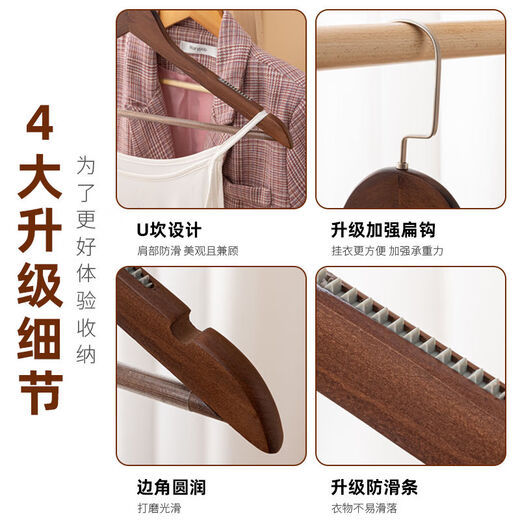 4大升级细节

为了更好体验收纳

U坎设计
肩部防滑 美观且兼顾

升级加强扁钩
挂衣更方便 加强承重力

边角圆润
打磨光滑

升级防滑条
衣物不易滑落