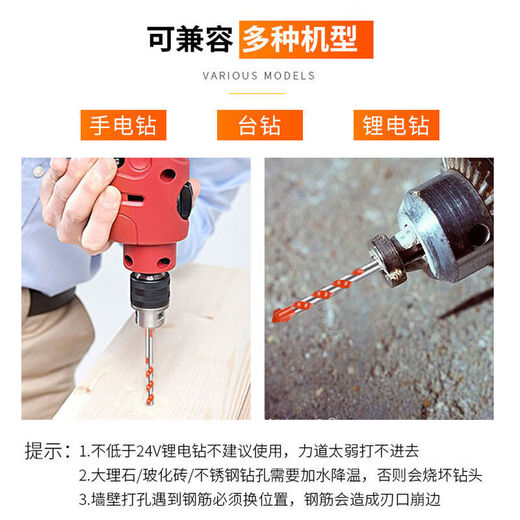 可兼容 多种机型

VARIOUS MODELS

手电钻 台钻 锂电钻

提示：1.不低于24V锂电钻不建议使用，力道太弱打不进去
2.大理石/玻化砖/不锈钢钻孔需要加水降温，否则会烧坏钻头
3.墙壁打孔遇到钢筋必须换位置，钢筋会造成刃口崩边