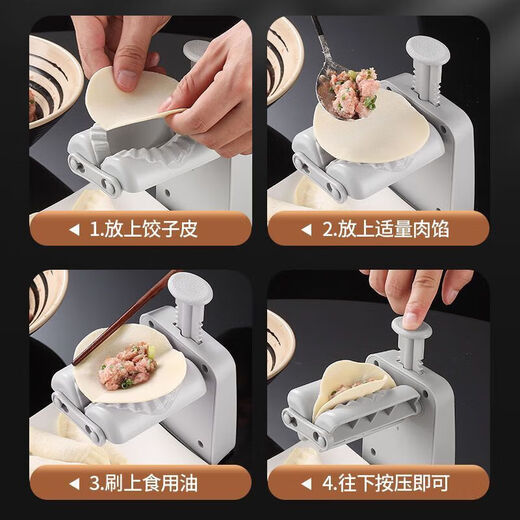 ◀ 1.放上饺子皮

◀ 2.放上适量肉馅

◀ 3.刷上食用油

◀ 4.往下按压即可