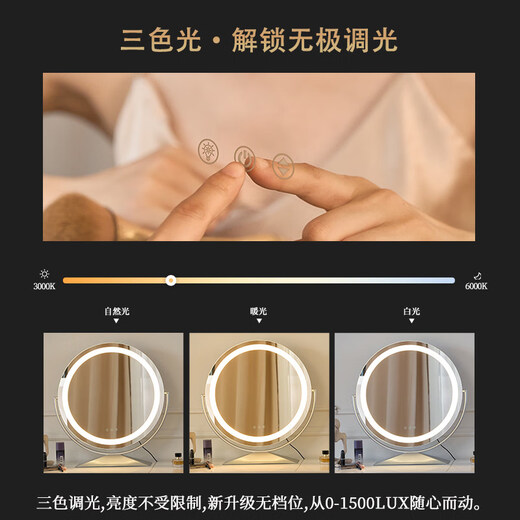 三色光·解锁无极调光

3000K

6000K

自然光

暖光

白光

三色调光,亮度不受限制,新升级无档位,从0-1500LUX随心而动。