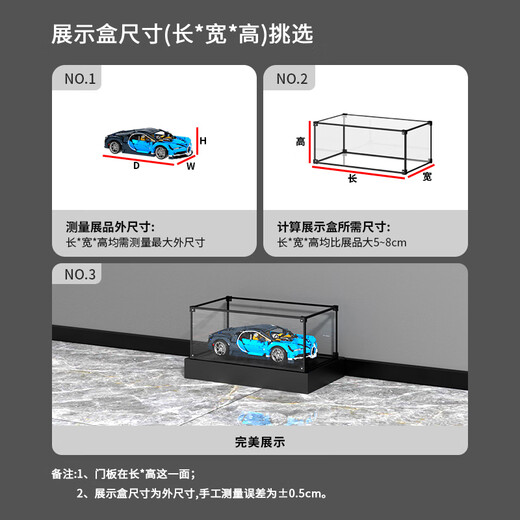 展示盒尺寸(长*宽*高)挑选

NO.1

H
D
W

测量展品外尺寸:
长*宽*高均需测量最大外尺寸

NO.2

高
长
宽

计算展示盒所需尺寸:
长*宽*高均比展品大5~8cm

NO.3

完美展示

备注:1、门板在长*高这一面;
2、展示盒尺寸为外尺寸,手工测量误差为±0.5cm。