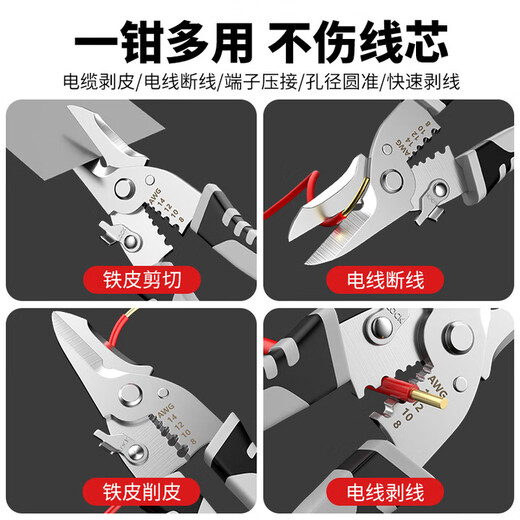 一钳多用 不伤线芯

电缆剥皮/电线断线/端子压接/孔径圆准/快速剥线

AWG
14
12
10
8

铁皮剪切

AWG
14
12
10
8

电线断线

AWG
14
12
10
8

铁皮削皮

LOCK

AWG
12
10
8

电线剥线