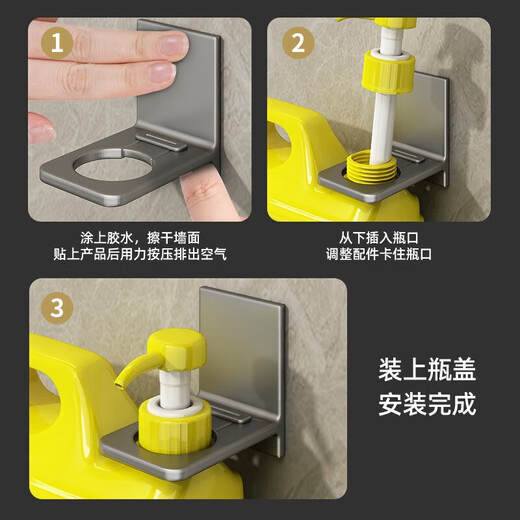 1

涂上胶水，擦干墙面
贴上产品后用力按压排出空气

2

从下插入瓶口
调整配件卡住瓶口

3

装上瓶盖
安装完成