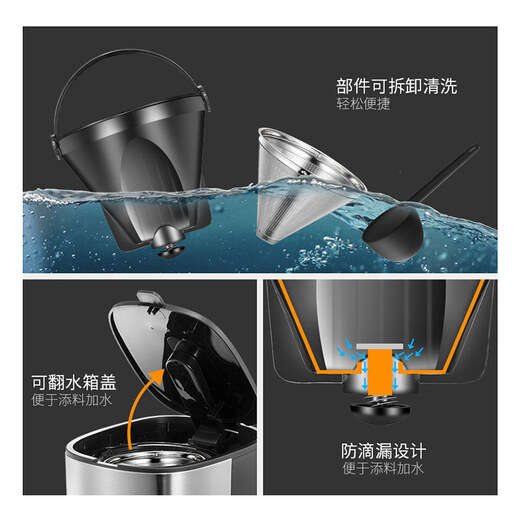 部件可拆卸清洗
轻松便捷

可翻水箱盖
便于添料加水

防滴漏设计
便于添料加水